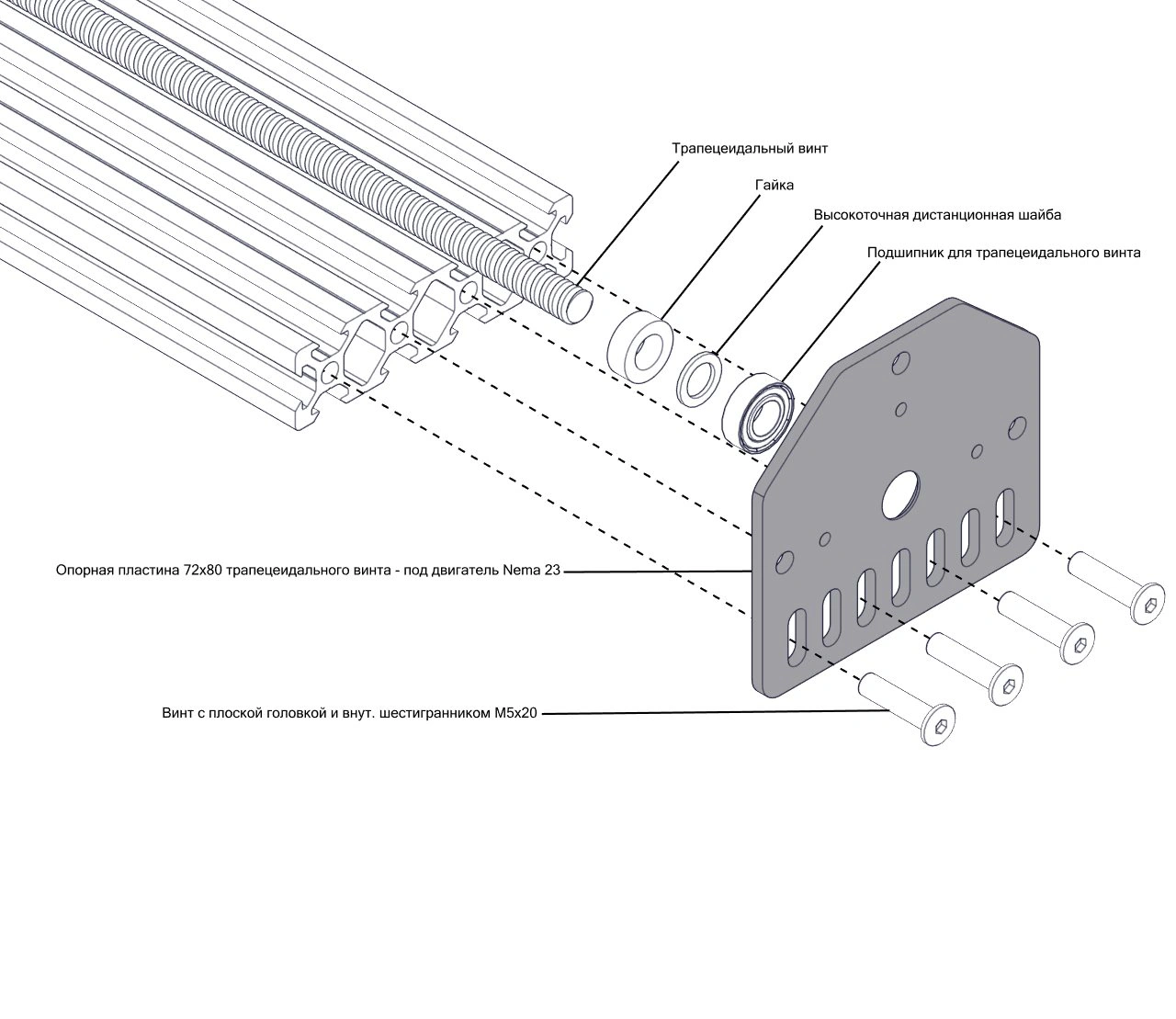 Трапецеидальный винт

Гайка

Высокоточная дистанционная шайба

Подшипник для трапецеидального винта

Опорная пластина 72x80 трапецеидального винта - под двигатель Nema 23

Винт с плоской головкой и внут. шестигранником M5x20